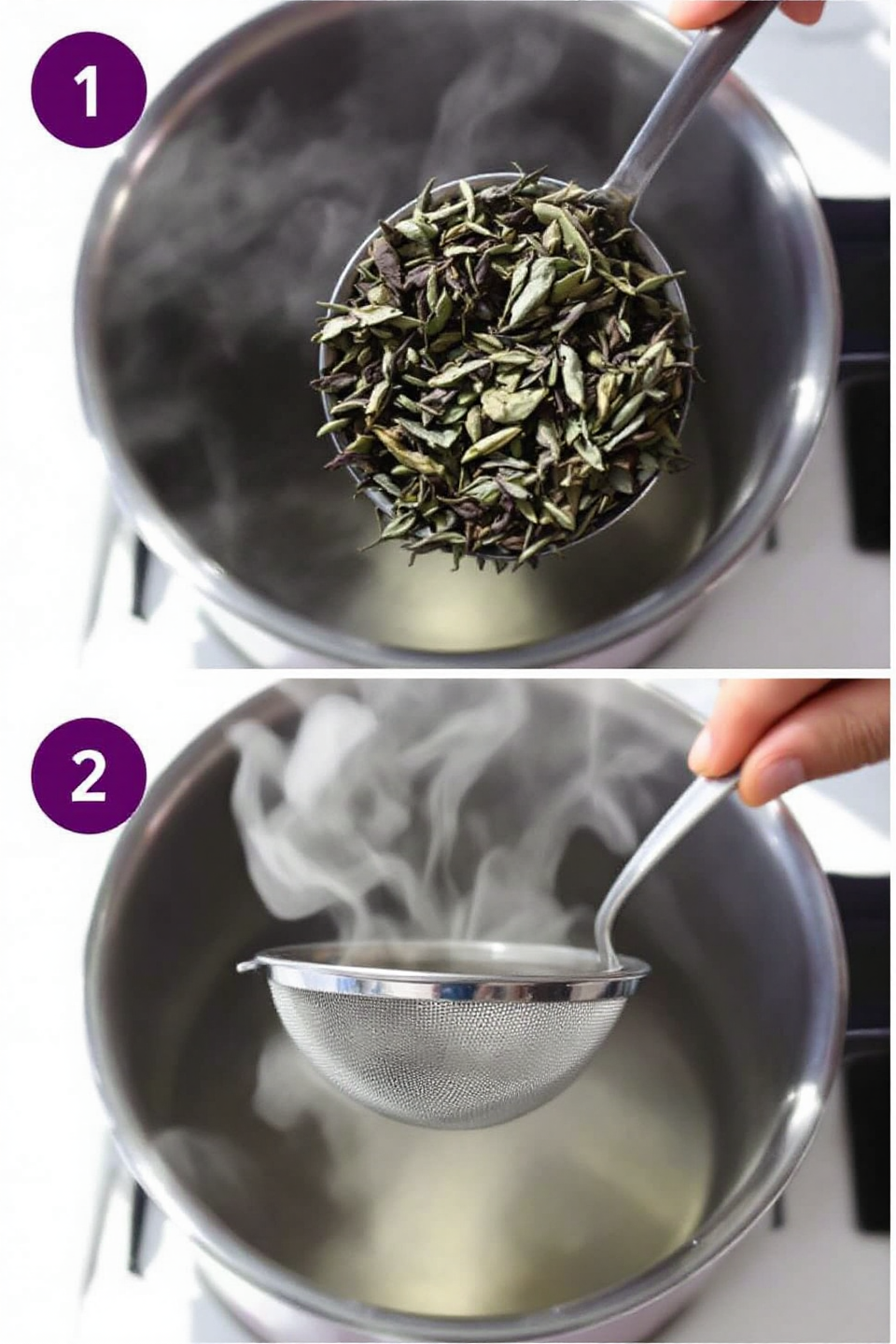 1

2